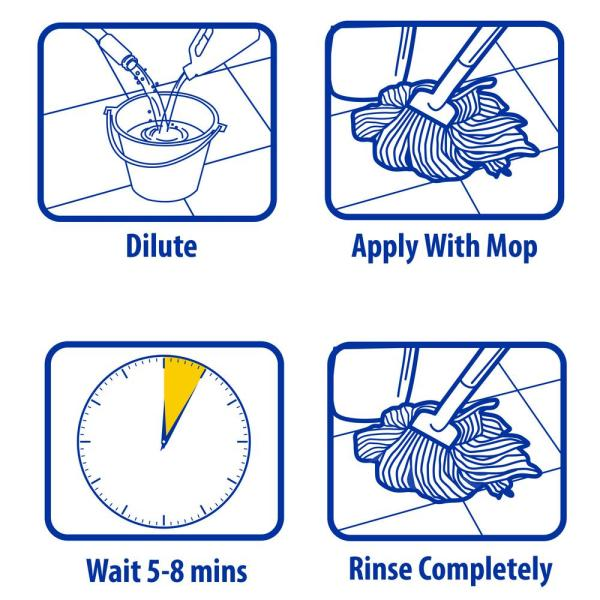 Dilute

Apply With Mop

Wait 5-8 mins

Rinse Completely