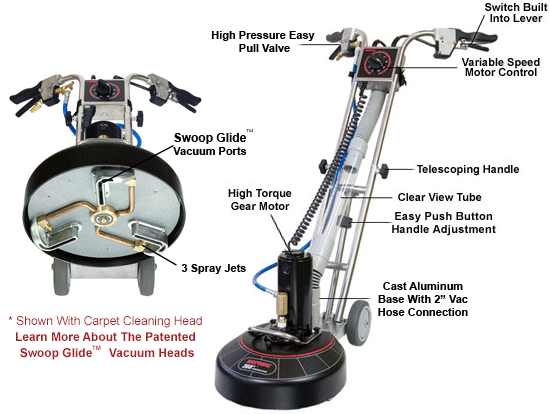 Switch Built Into Lever

High Pressure Easy Pull Valve

Variable Speed Motor Control

Swoop Glide™ Vacuum Ports

Telescoping Handle

High Torque Gear Motor

Clear View Tube

Easy Push Button Handle Adjustment

3 Spray Jets

Cast Aluminum Base With 2" Vac Hose Connection

* Shown With Carpet Cleaning Head

Learn More About The Patented Swoop Glide™ Vacuum Heads