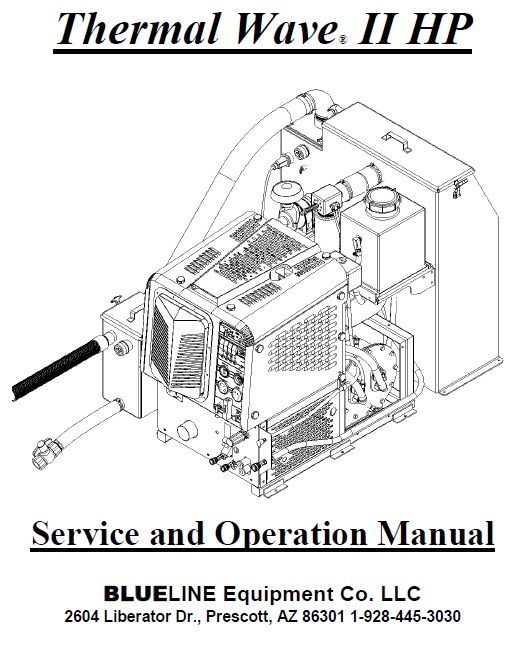 Thermal Wave® II HP

Service and Operation Manual

BLUELINE Equipment Co. LLC
2604 Liberator Dr., Prescott, AZ 86301 1-928-445-3030