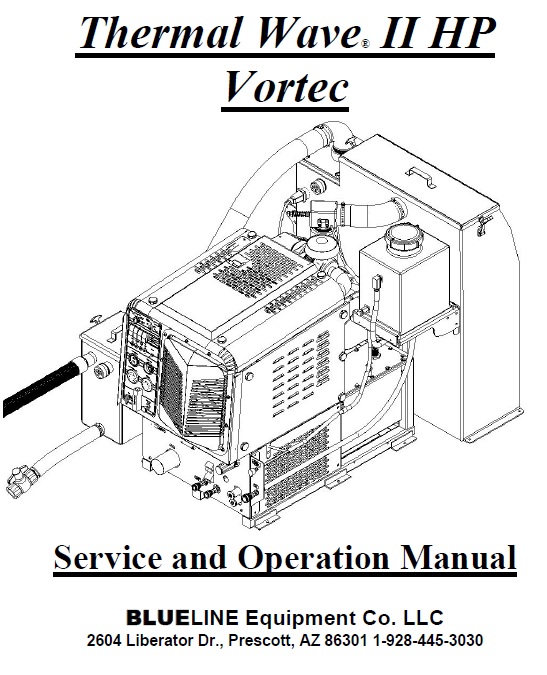 Thermal Wave® II HP Vortec

Service and Operation Manual

BLUELINE Equipment Co. LLC
2604 Liberator Dr., Prescott, AZ 86301 1-928-445-3030