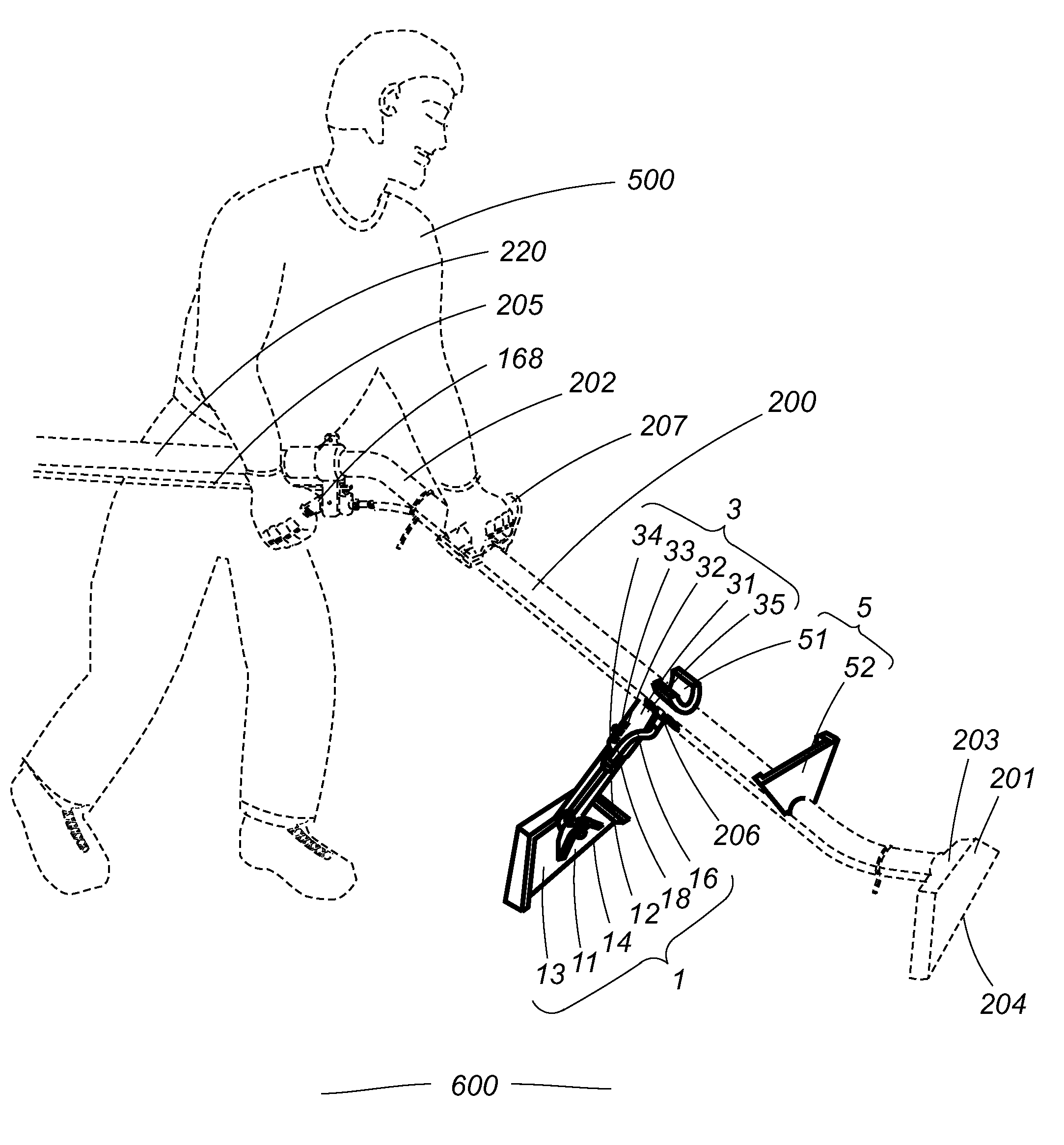 500

220

205

168

202

200

207

3

34 33 32 31 35

5

51

52

203

201

206

16

18

12

14

11

13

1

204

600